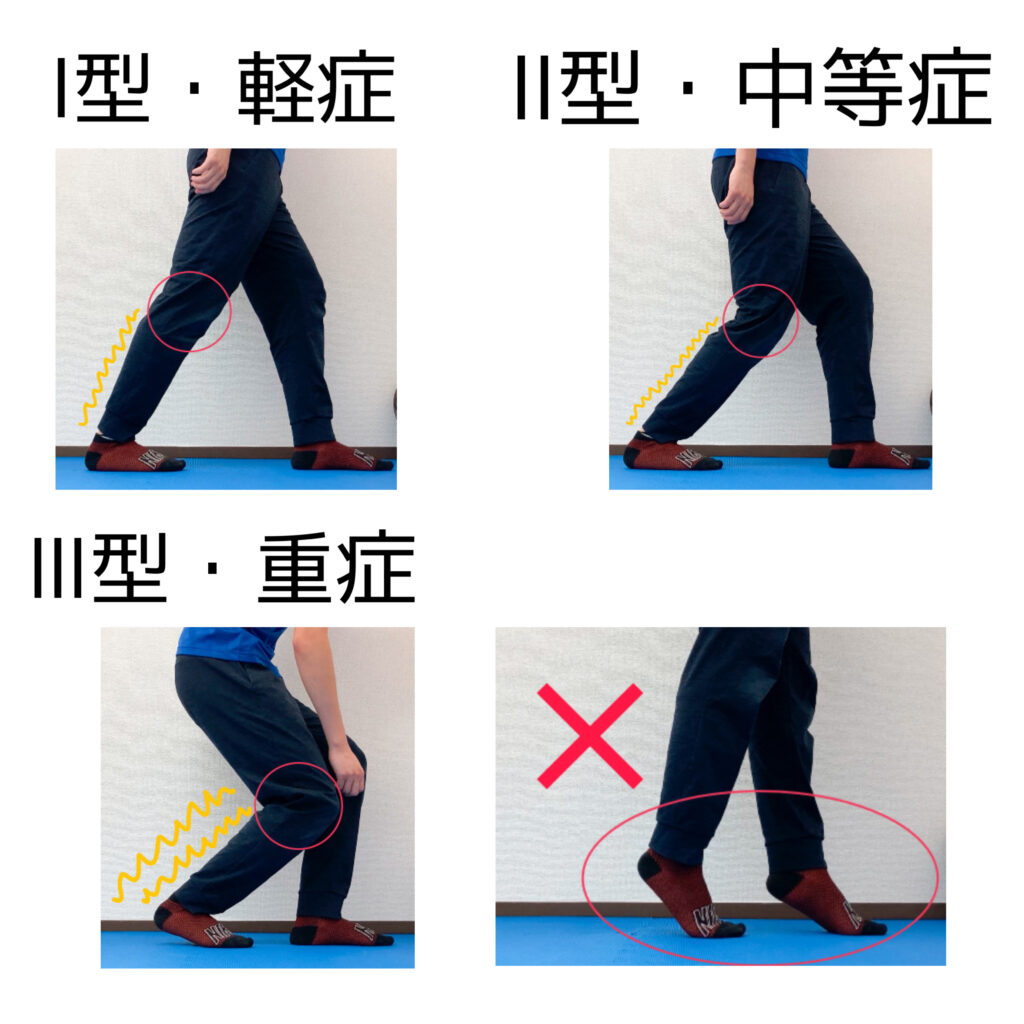 I型・軽症

II型・中等症

III型・重症